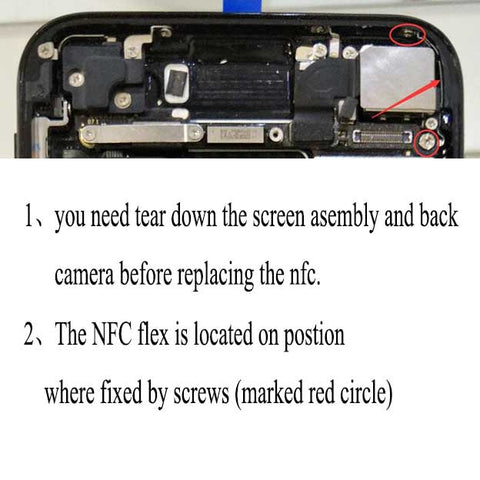 1、you need tear down the screen asembly and back camera before replacing the nfc.

2、The NFC flex is located on postion where fixed by screws (marked red circle)